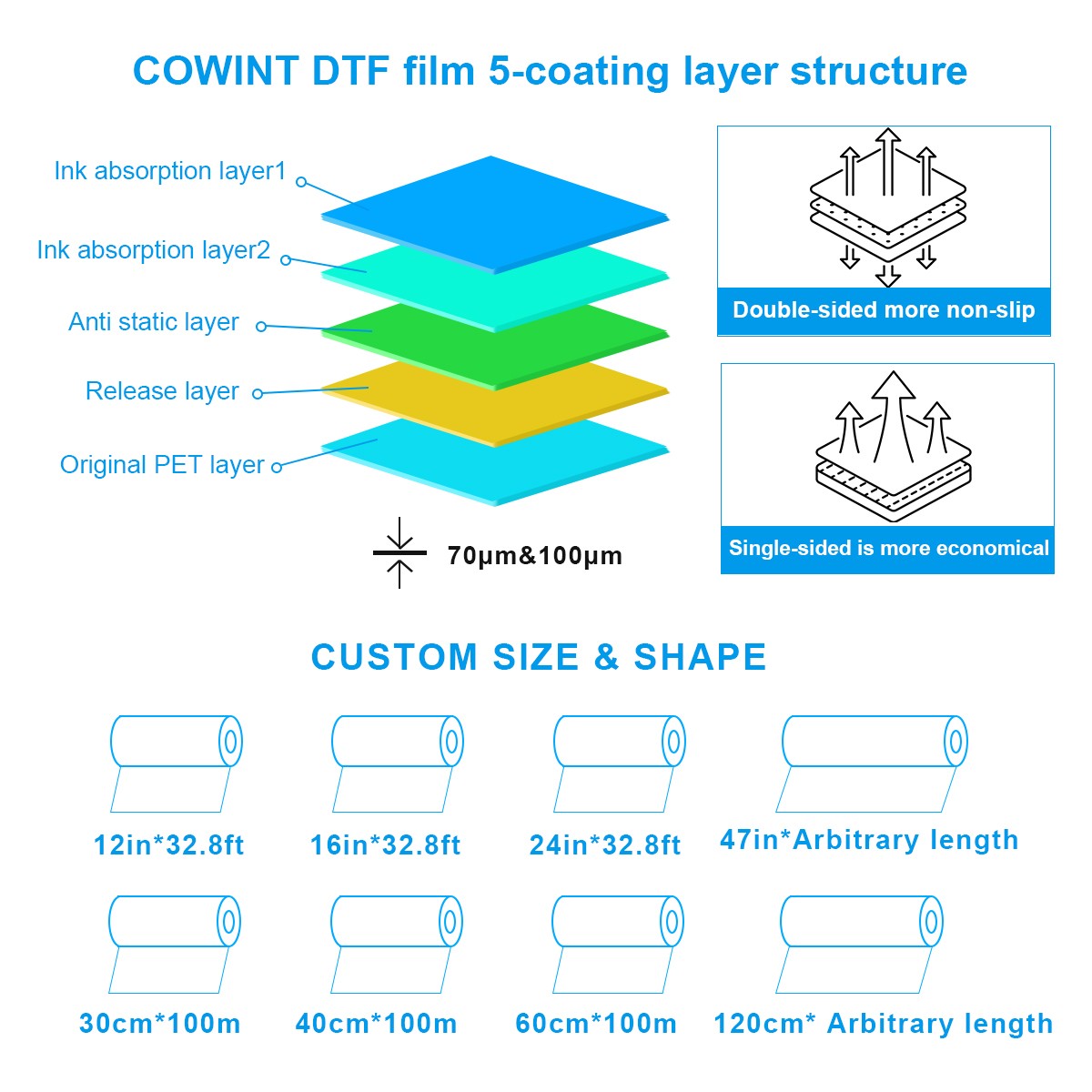 COWINT DTF film 5-coating layer structure

Ink absorption layer1

Ink absorption layer2

Anti static layer

Release layer

Original PET layer

70μm&100μm

Double-sided more non-slip

Single-sided is more economical

CUSTOM SIZE & SHAPE

12in*32.8ft

16in*32.8ft

24in*32.8ft

47in*Arbitrary length

30cm*100m

40cm*100m

60cm*100m

120cm* Arbitrary length